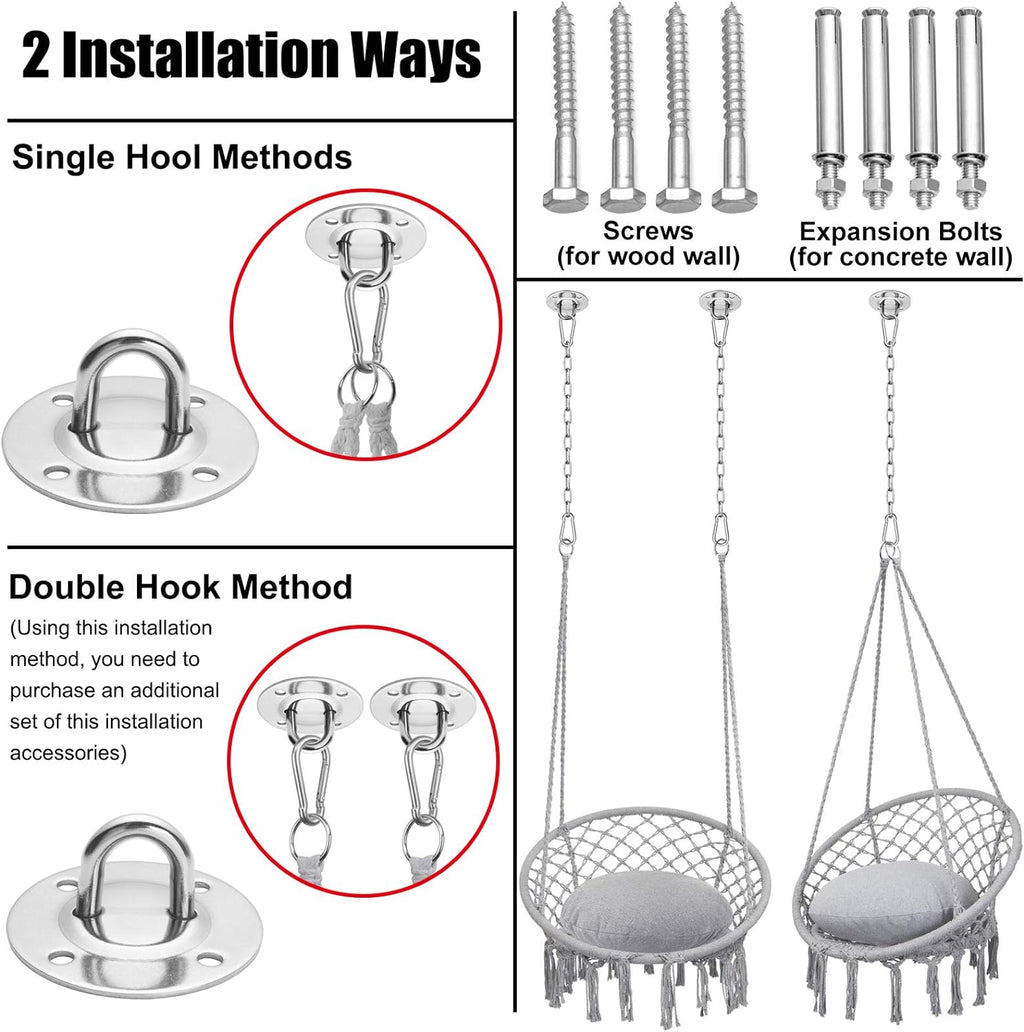 2 Installation Ways

Single Hool Methods

Double Hook Method

(Using this installation method, you need to purchase an additional set of this installation accessories)

Screws
(for wood wall)

Expansion Bolts
(for concrete wall)