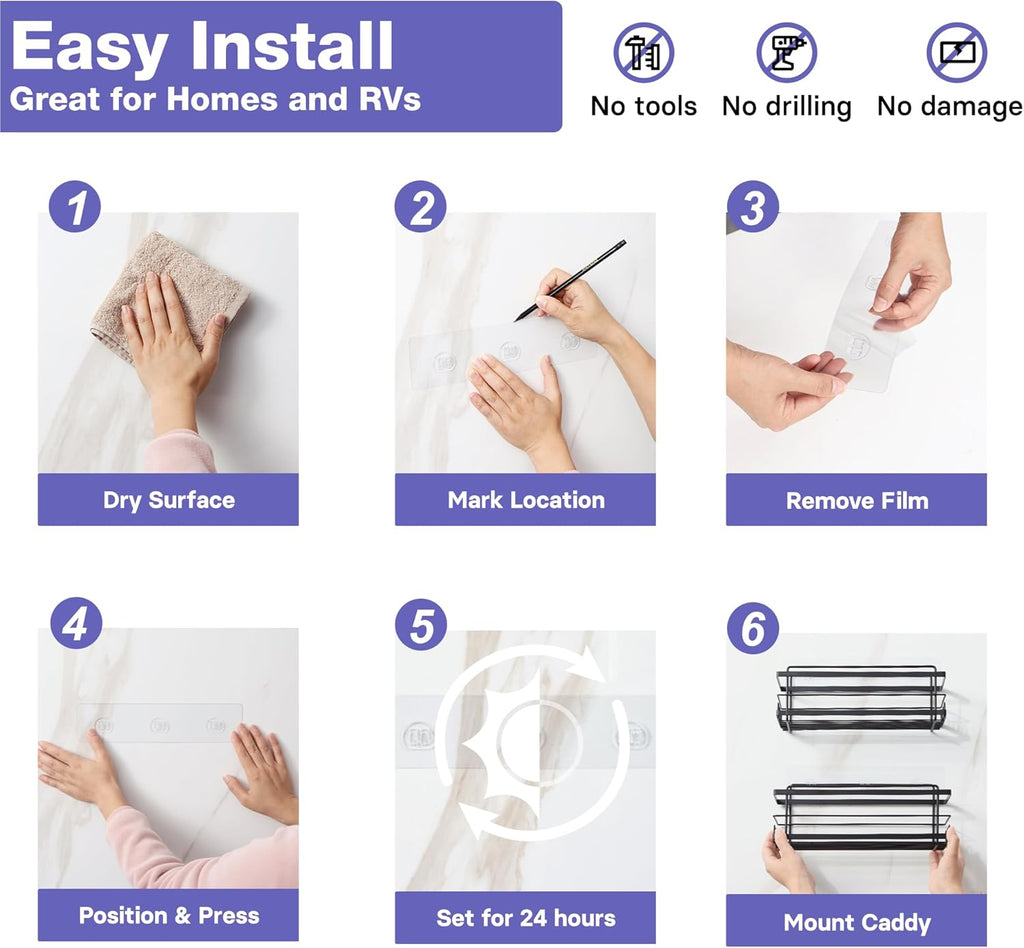 Easy Install
Great for Homes and RVs

No tools
No drilling
No damage

1
Dry Surface

2
Mark Location

3
Remove Film

4
Position & Press

5
Set for 24 hours

6
Mount Caddy